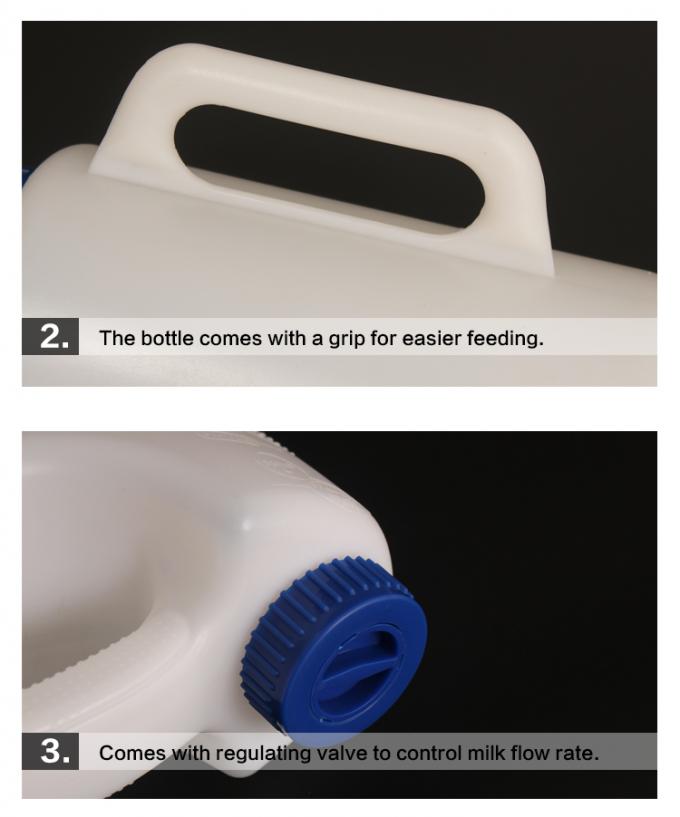 2. The bottle comes with a grip for easier feeding.

3. Comes with regulating valve to control milk flow rate.