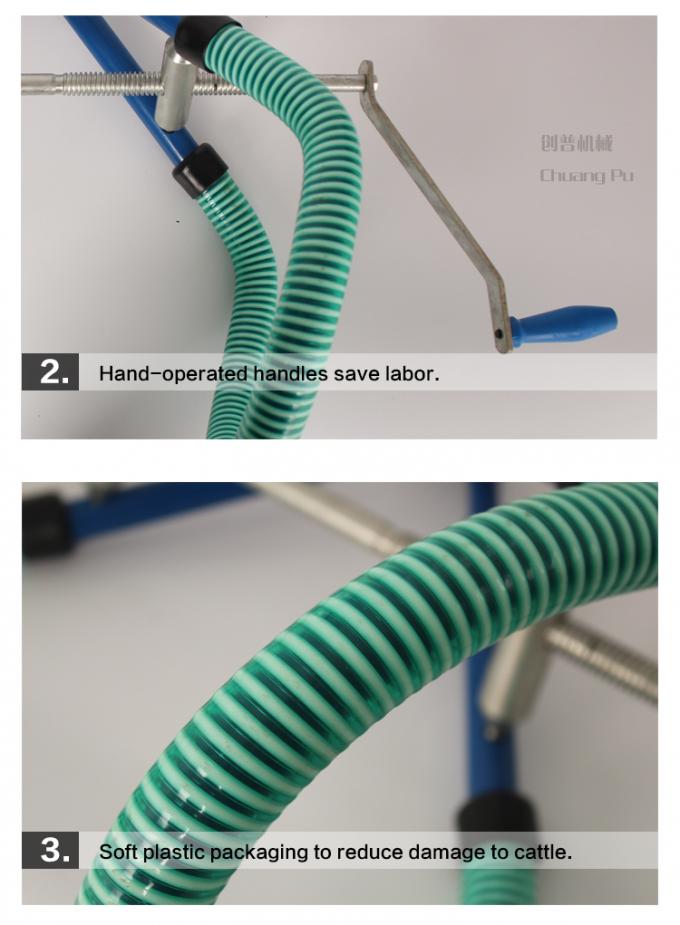 创普机械
Chuang Pu

2. Hand-operated handles save labor.

3. Soft plastic packaging to reduce damage to cattle.