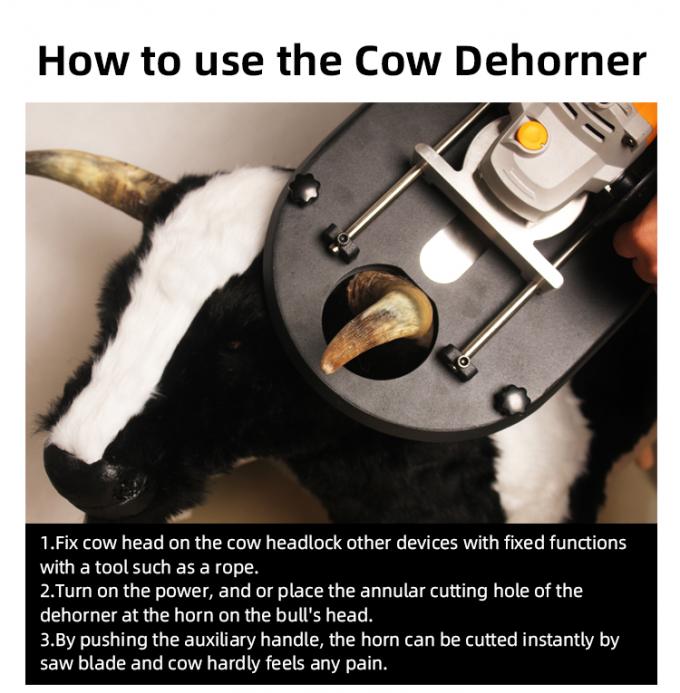 How to use the Cow Dehorner

1.Fix cow head on the cow headlock other devices with fixed functions with a tool such as a rope.
2.Turn on the power, and or place the annular cutting hole of the dehorner at the horn on the bull's head.
3.By pushing the auxiliary handle, the horn can be cutted instantly by saw blade and cow hardly feels any pain.